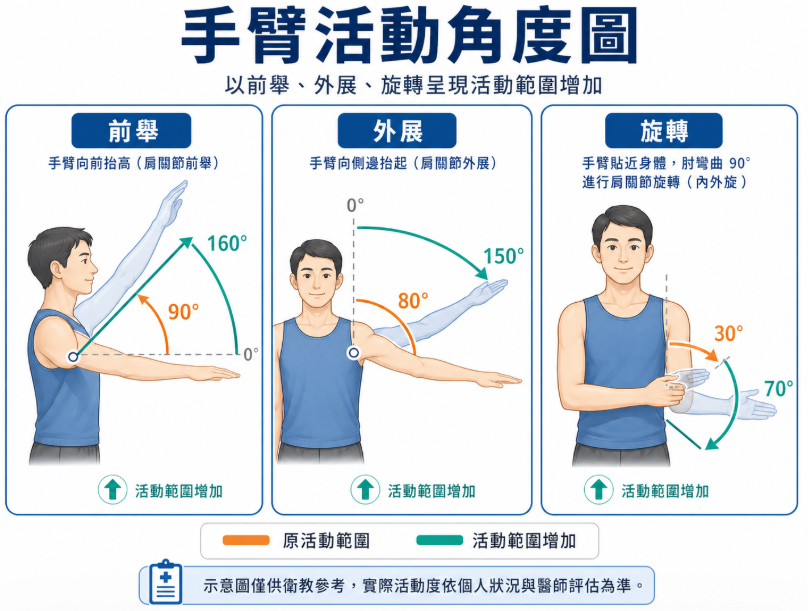 手臂活動角度圖

以前舉、外展、旋轉呈現活動範圍增加

前舉

手臂向前抬高（肩關節前舉）

160°

90°

0°

活動範圍增加

外展

手臂向側邊抬起（肩關節外展）

0°

150°

80°

活動範圍增加

旋轉

手臂貼近身體，肘彎曲 90°
進行肩關節旋轉（內外旋）

30°

70°

活動範圍增加

原活動範圍

活動範圍增加

示意圖僅供衛教參考，實際活動度依個人狀況與醫師評估為準。